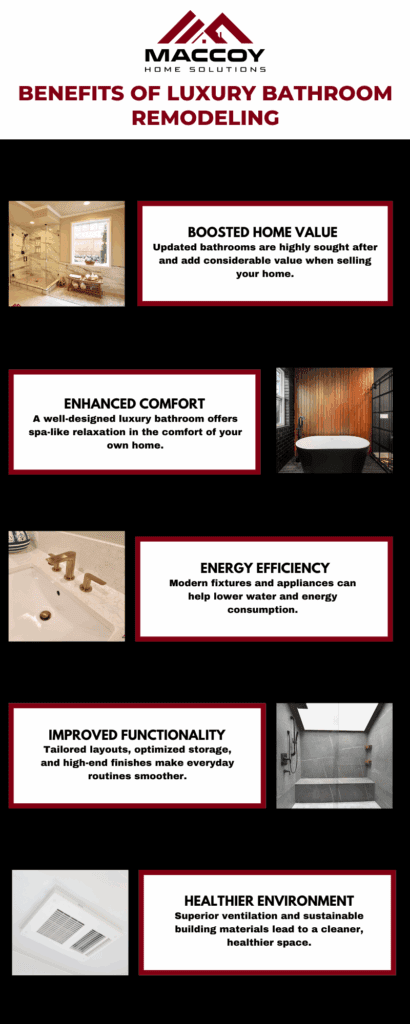 MACCOY
HOME SOLUTIONS

BENEFITS OF LUXURY BATHROOM REMODELING

BOOSTED HOME VALUE
Updated bathrooms are highly sought after and add considerable value when selling your home.

ENHANCED COMFORT
A well-designed luxury bathroom offers spa-like relaxation in the comfort of your own home.

ENERGY EFFICIENCY
Modern fixtures and appliances can help lower water and energy consumption.

IMPROVED FUNCTIONALITY
Tailored layouts, optimized storage, and high-end finishes make everyday routines smoother.

HEALTHIER ENVIRONMENT
Superior ventilation and sustainable building materials lead to a cleaner, healthier space.