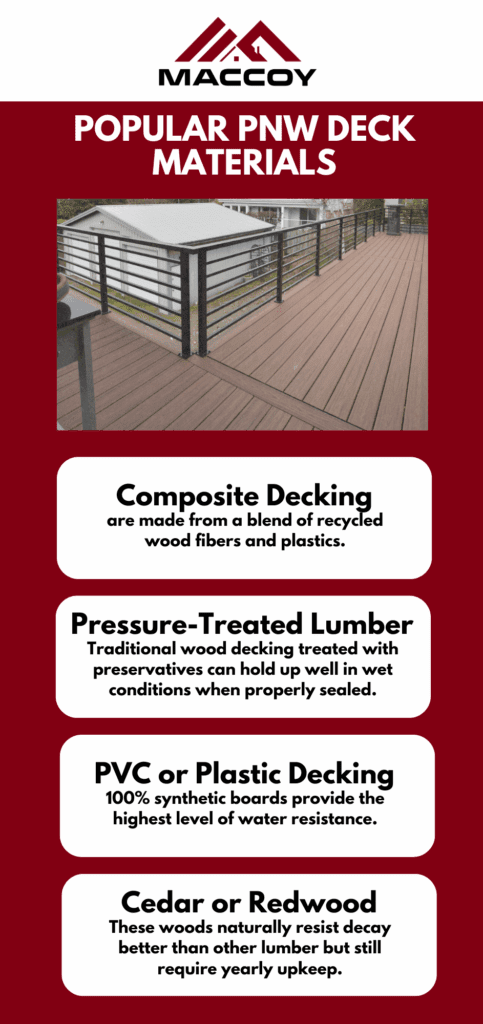 MACCOY

POPULAR PNW DECK MATERIALS

Composite Decking
are made from a blend of recycled wood fibers and plastics.

Pressure-Treated Lumber
Traditional wood decking treated with preservatives can hold up well in wet conditions when properly sealed.

PVC or Plastic Decking
100% synthetic boards provide the highest level of water resistance.

Cedar or Redwood
These woods naturally resist decay better than other lumber but still require yearly upkeep.