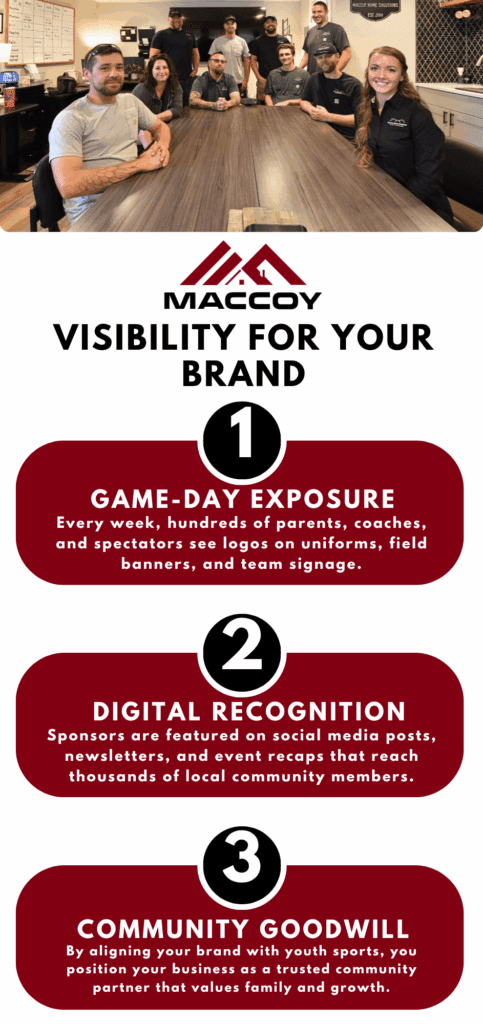 MACCOY

VISIBILITY FOR YOUR BRAND

1

GAME-DAY EXPOSURE

Every week, hundreds of parents, coaches, and spectators see logos on uniforms, field banners, and team signage.

2

DIGITAL RECOGNITION

Sponsors are featured on social media posts, newsletters, and event recaps that reach thousands of local community members.

3

COMMUNITY GOODWILL

By aligning your brand with youth sports, you position your business as a trusted community partner that values family and growth.