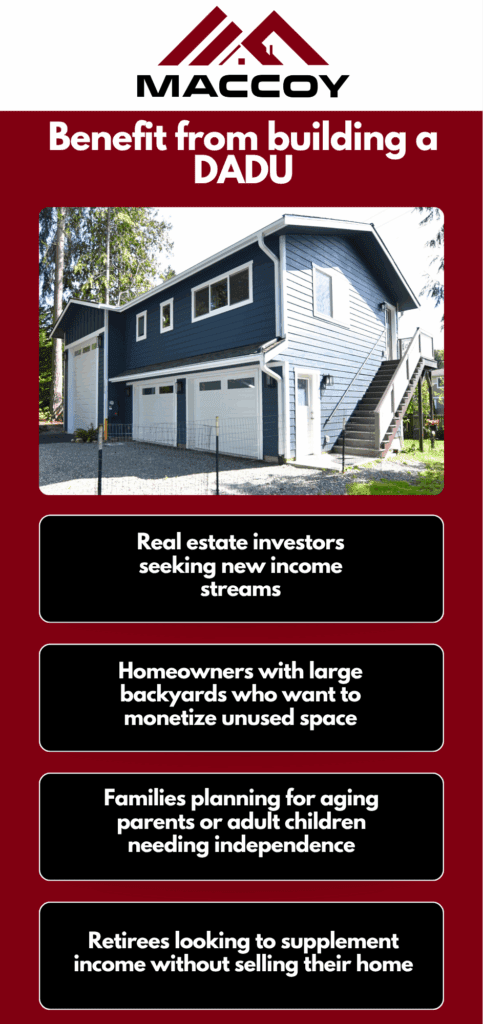 MACCOY

Benefit from building a DADU

Real estate investors seeking new income streams

Homeowners with large backyards who want to monetize unused space

Families planning for aging parents or adult children needing independence

Retirees looking to supplement income without selling their home